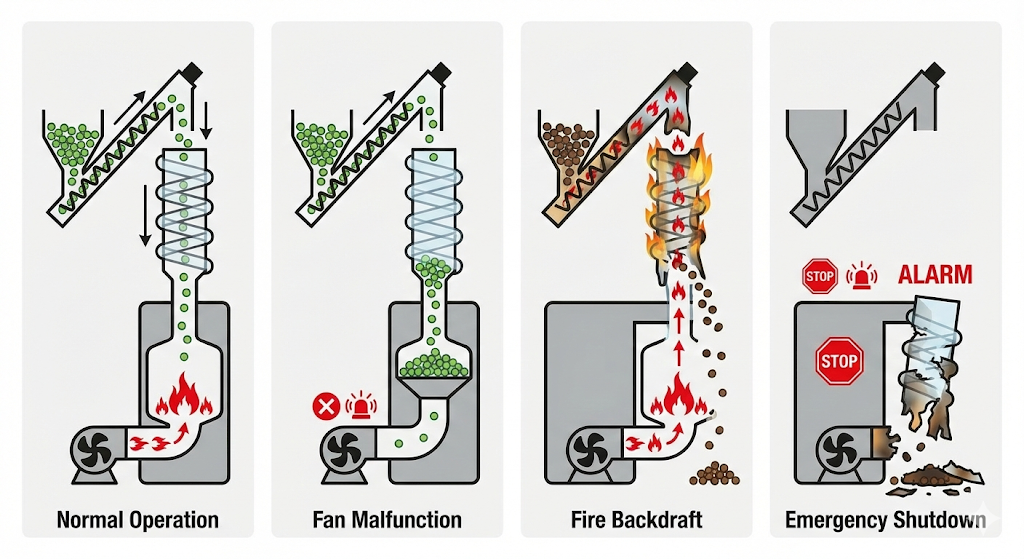 Normal Operation

Fan Malfunction

Fire Backdraft

STOP
ALARM
STOP
Emergency Shutdown